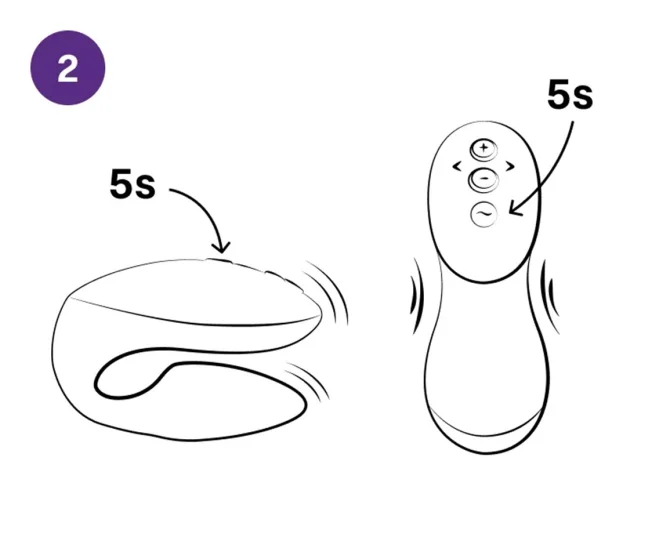 2

5s

5s

+
<
>
-
~